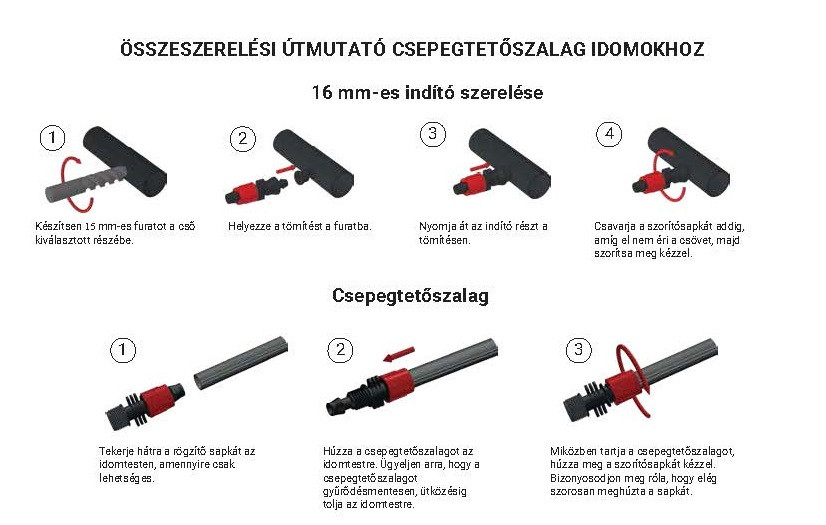 ÖSSZESZERELÉSI ÚTMUTATÓ CSEPEGTETŐSZALAG IDOMOKHOZ

16 mm-es indító szerelése

1

Készítsen 15 mm-es furatot a cső kiválasztott részébe.

2

Helyezze a tömítést a furatba.

3

Nyomja át az indító részt a tömítésen.

4

Csavarja a szorítósapkát addig, amíg el nem éri a csövet, majd szorítsa meg kézzel.

Csepegtetőszalag

1

Tekerje hátra a rögzítő sapkát az idomtesten, amennyire csak lehetséges.

2

Húzza a csepegtetőszalagot az idomtestre. Ügyeljen arra, hogy a csepegtetőszalagot gyűrődésmentesen, ütközésig tolja az idomtestre.

3

Miközben tartja a csepegtetőszalagot, húzza meg a szorítósapkát kézzel. Bizonyosodjon meg róla, hogy elég szorosan meghúzta a sapkát.