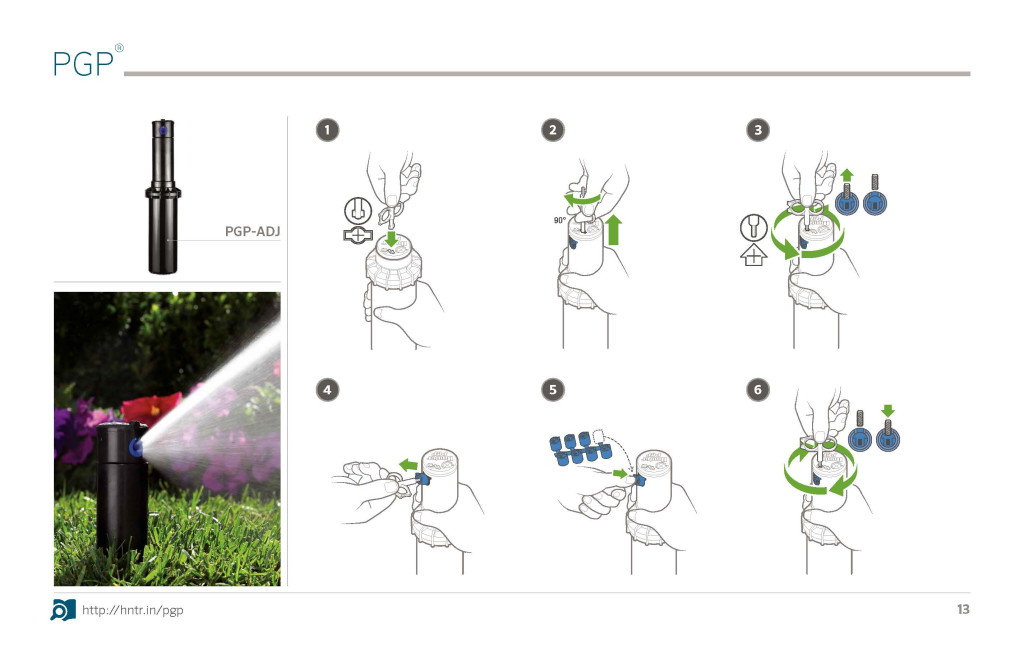 PGP®

PGP-ADJ

1

2

90°

3

4

5

6

http://hntr.in/pgp

13